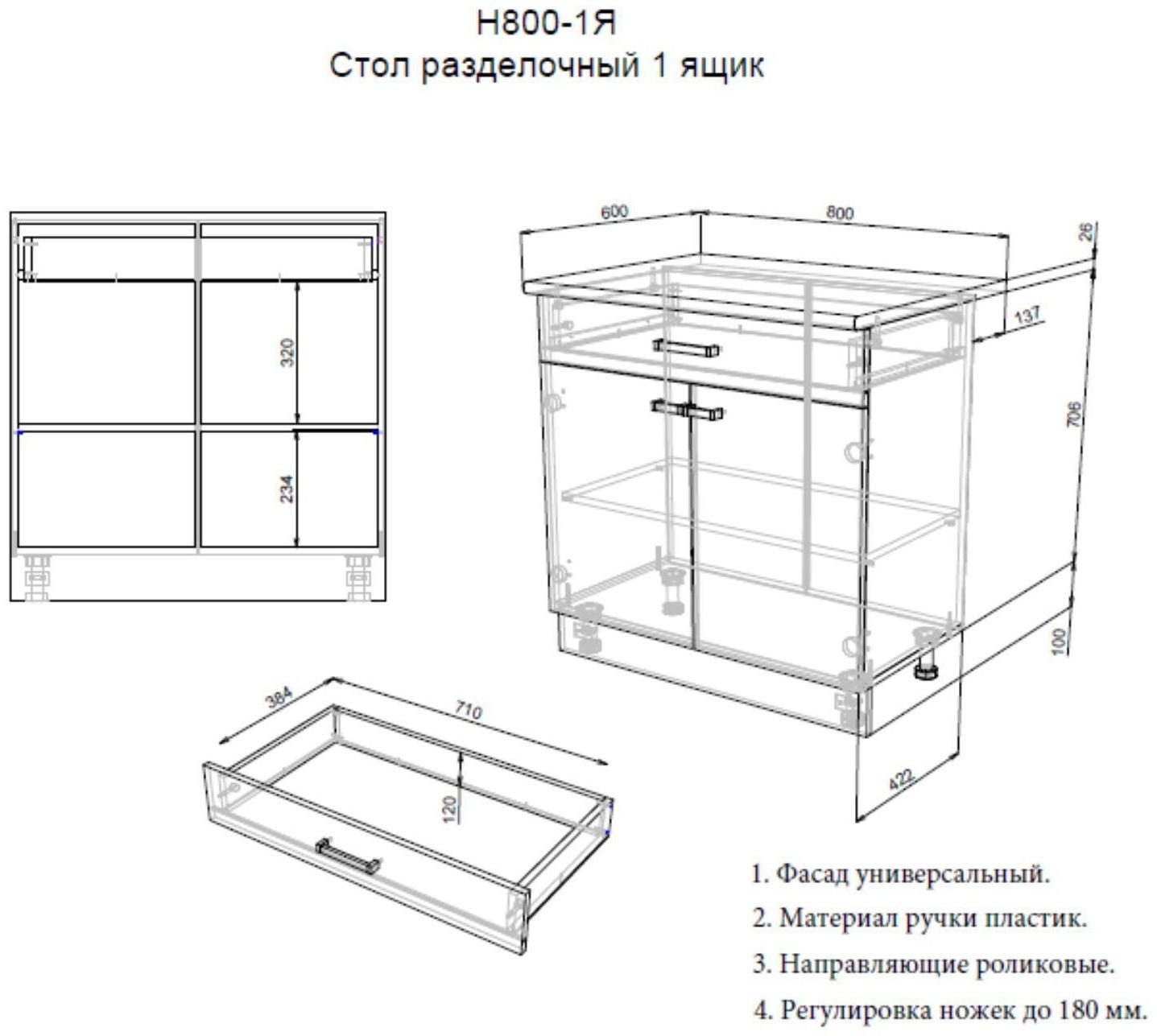 Н800-1Я
Стол разделочный 1 ящик

320
234

600
800
26
137
706
100
422

384
710
120

1. Фасад универсальный.
2. Материал ручки пластик.
3. Направляющие роликовые.
4. Регулировка ножек до 180 мм.