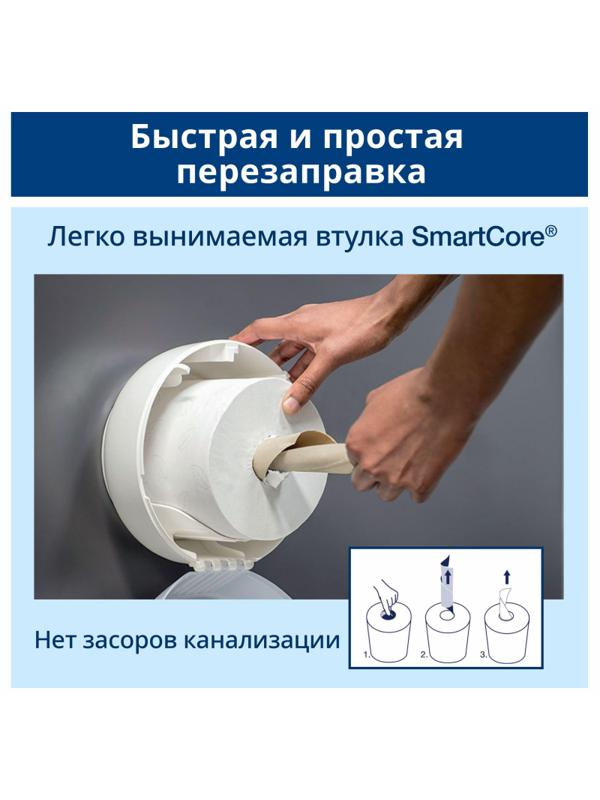 Быстрая и простая перезаправка

Легко вынимаемая втулка SmartCore®

Нет засоров канализации

1.

2.

3.