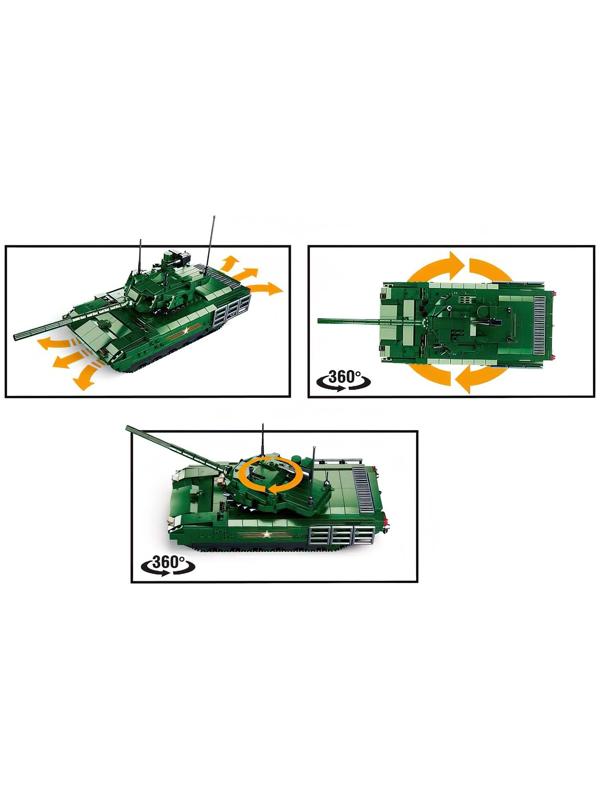 360°

360°