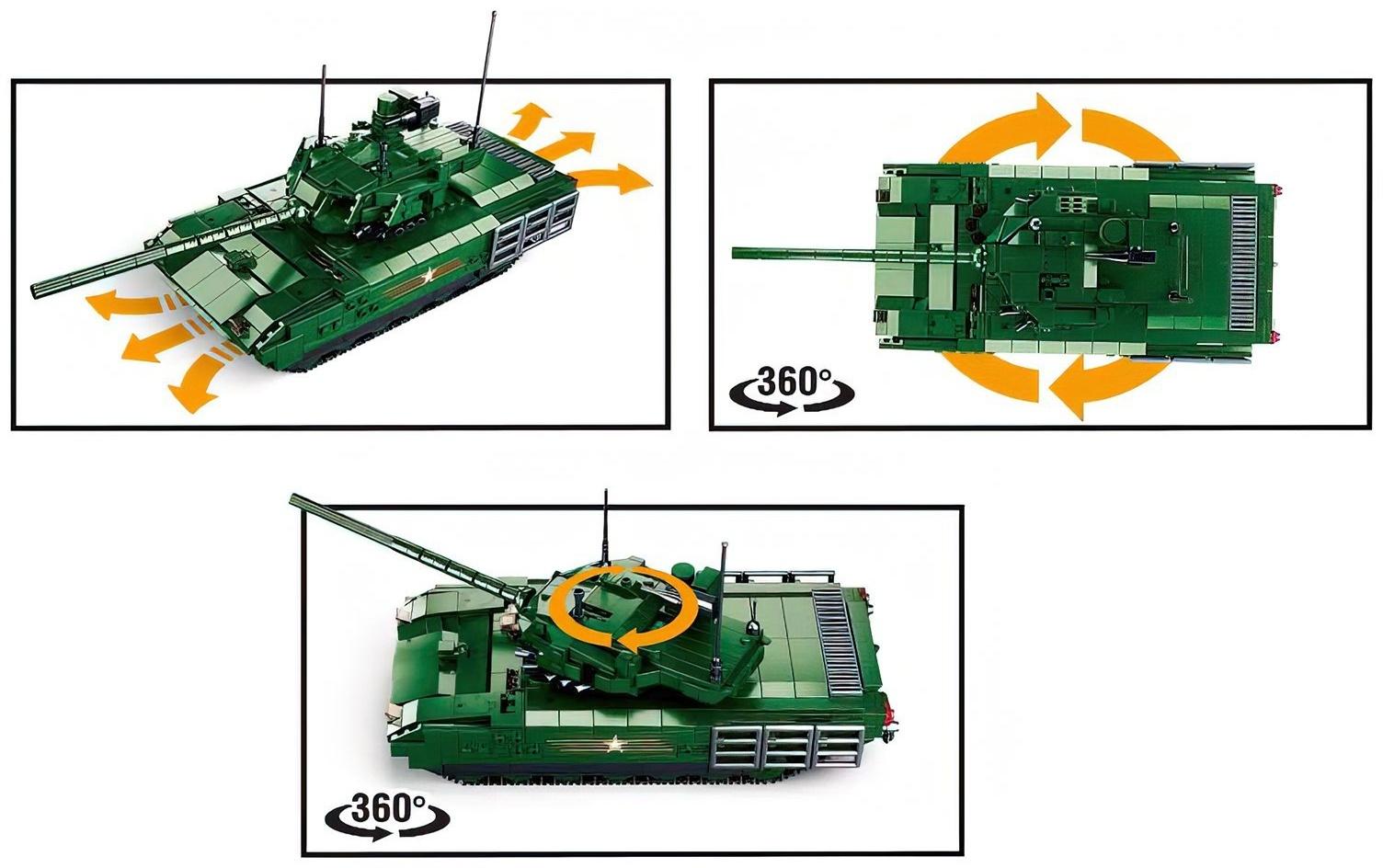 360°

360°