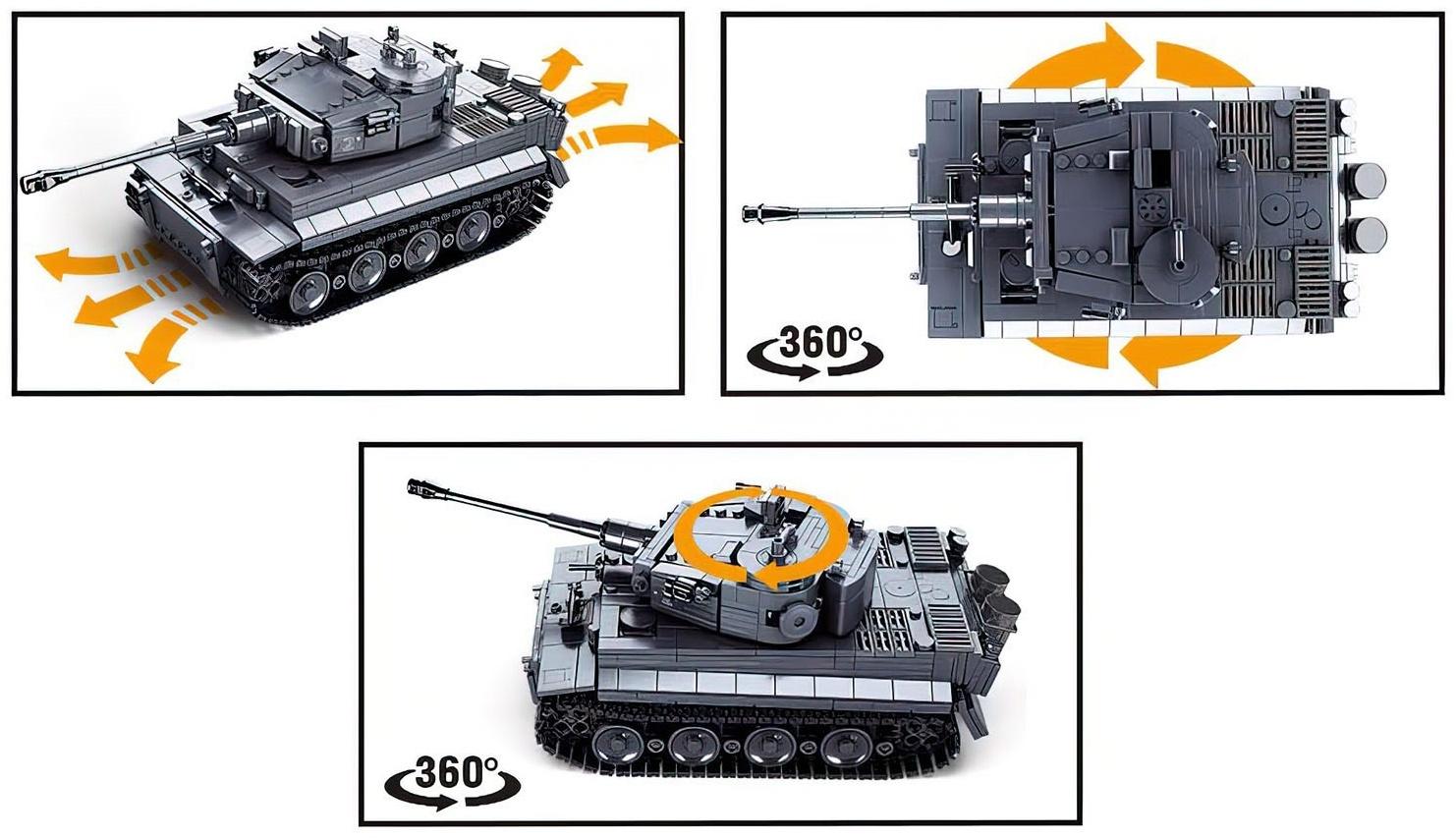 360°

360°