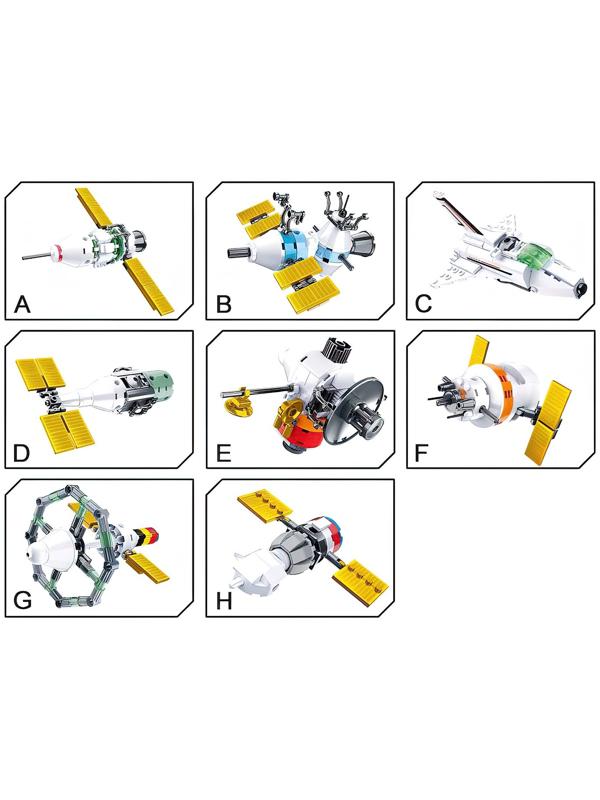 A

B

C

D

E

F

G

H