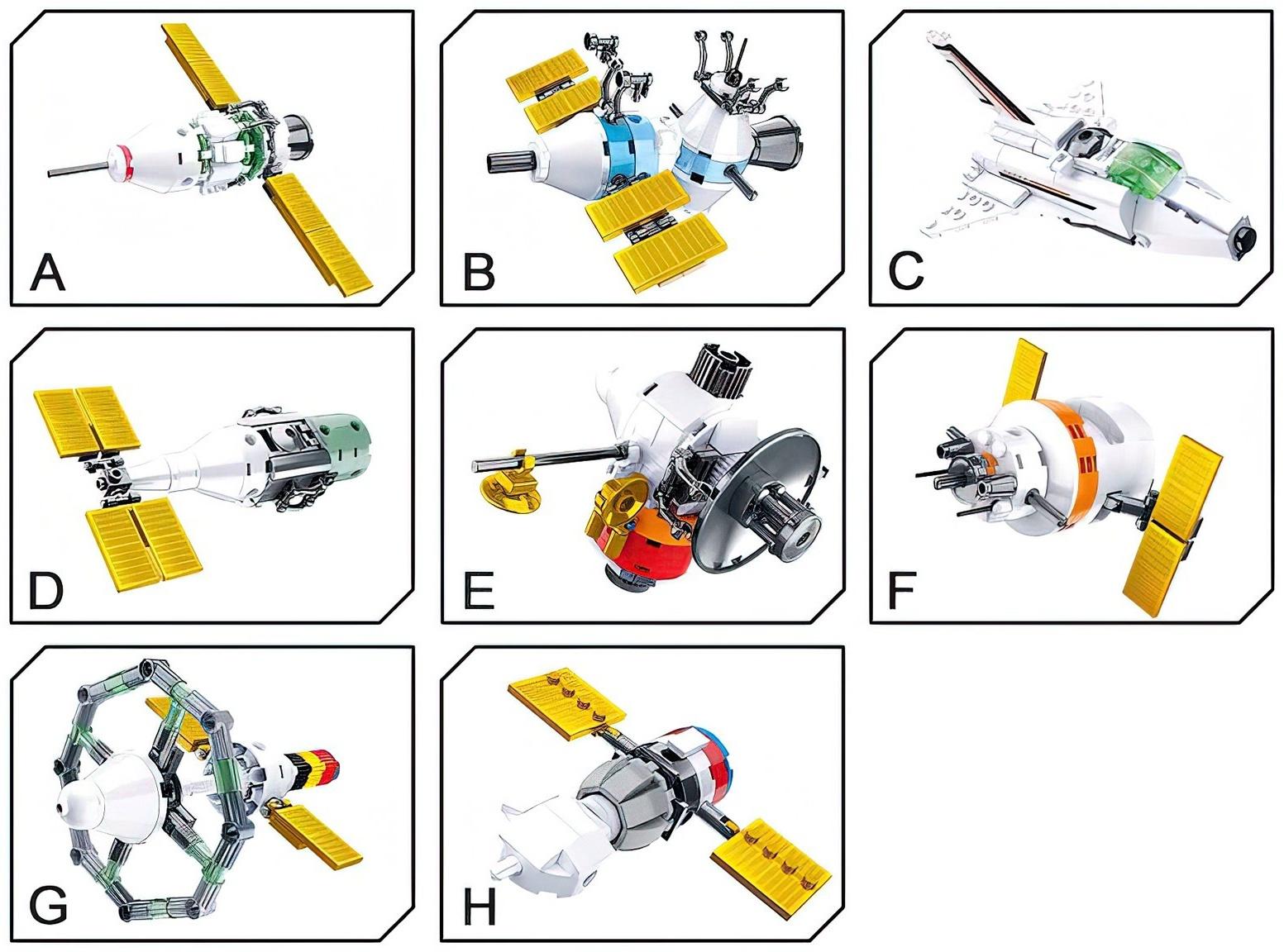 A

B

C

D

E

F

G

H