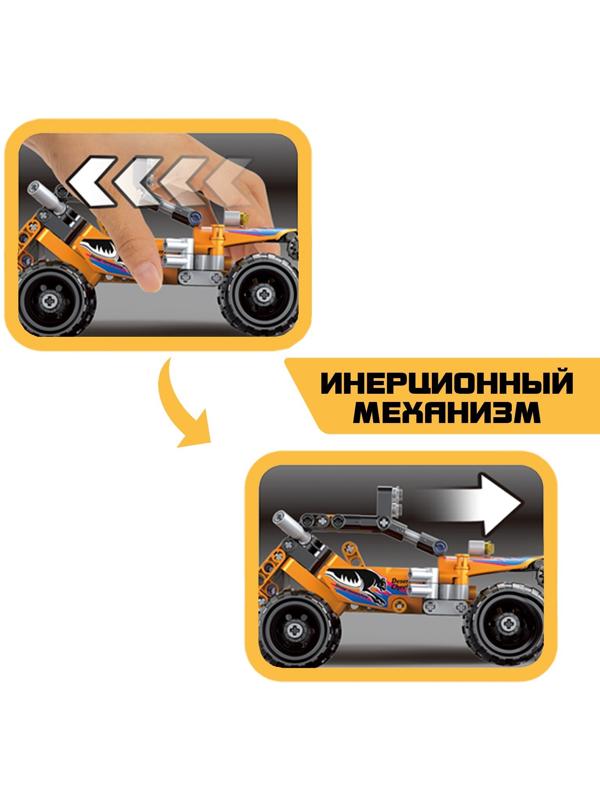 ИНЕРЦИОННЫЙ МЕХАНИЗМ