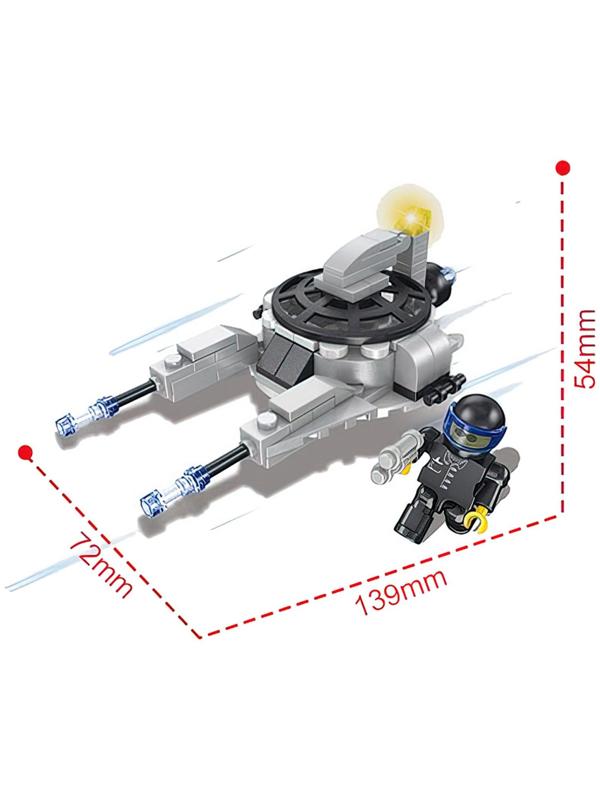 54mm

72mm

139mm