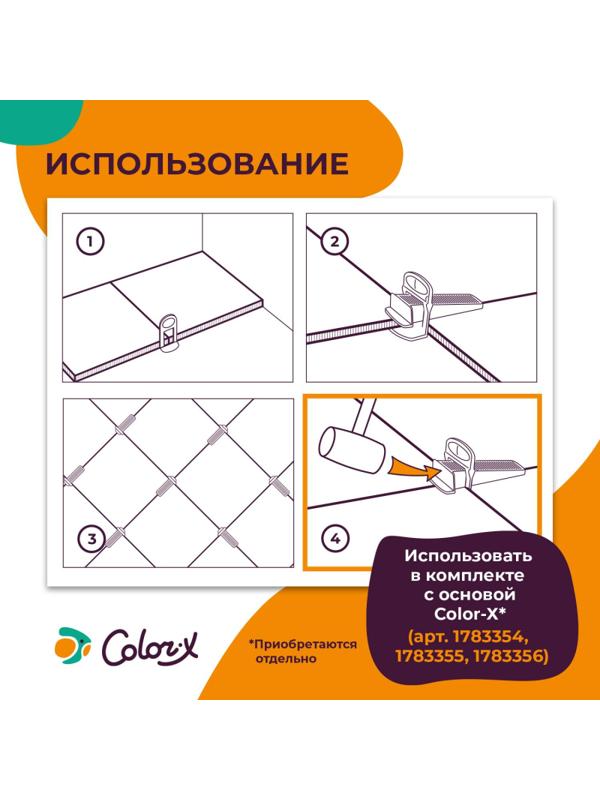 ИСПОЛЬЗОВАНИЕ

1

2

3

4

Использовать в комплекте с основой Color-X*
(арт. 1783354, 1783355, 1783356)

Color-X

*Приобретаются отдельно