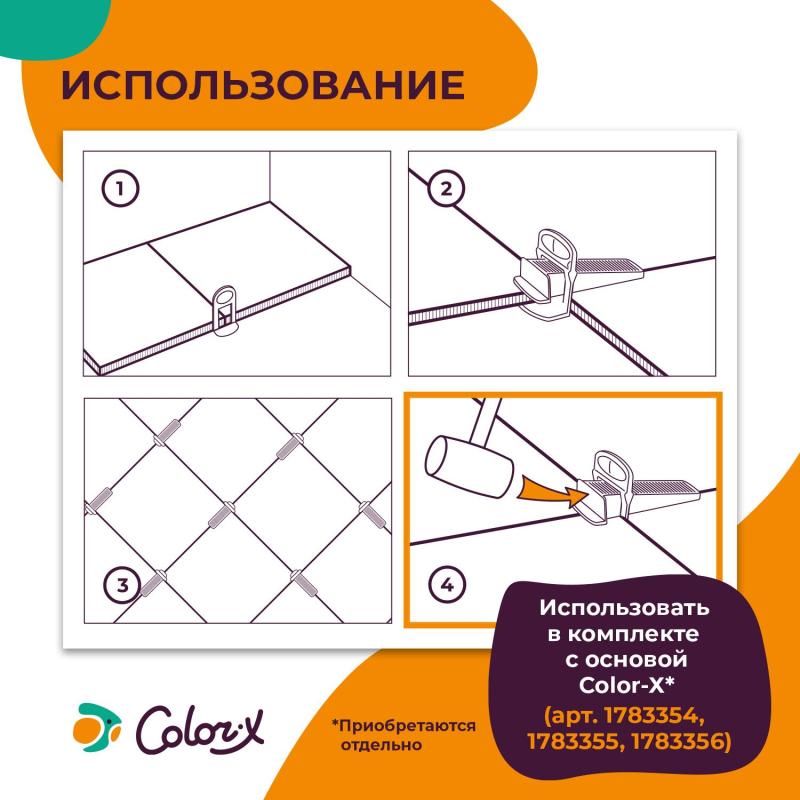 ИСПОЛЬЗОВАНИЕ

1

2

3

4

Использовать в комплекте с основой Color-X*

(арт. 1783354, 1783355, 1783356)

Color-X

*Приобретаются отдельно