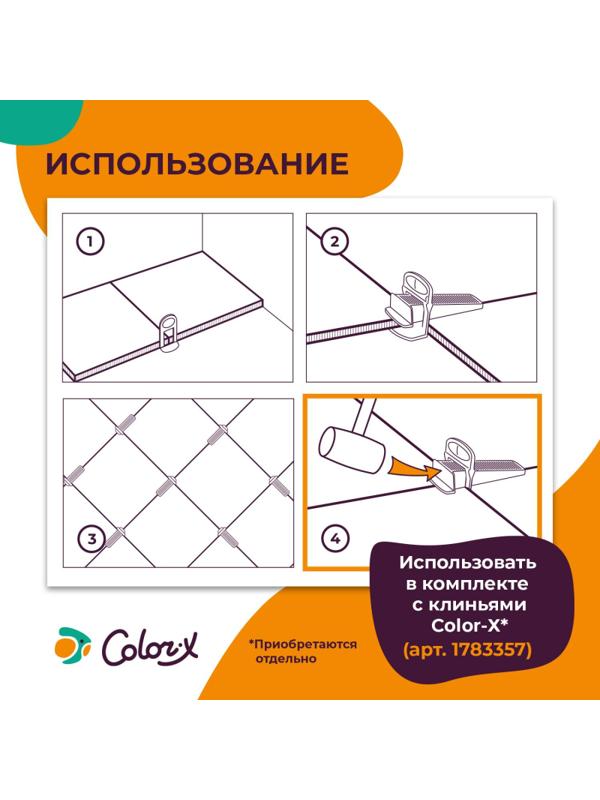 ИСПОЛЬЗОВАНИЕ

1

2

3

4

Использовать в комплекте с клиньями Color-X*
(арт. 1783357)

Color-X

*Приобретаются отдельно