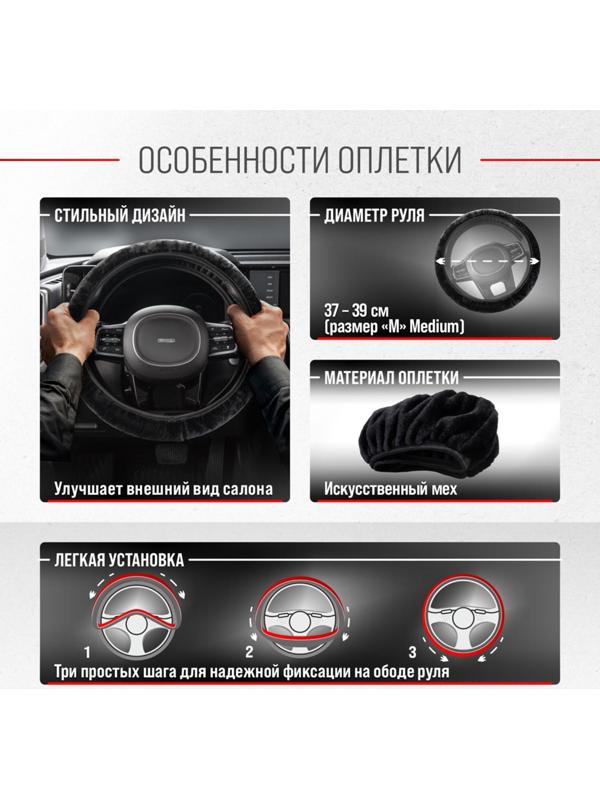 ОСОБЕННОСТИ ОПЛЕТКИ

СТИЛЬНЫЙ ДИЗАЙН

Улучшает внешний вид салона

ДИАМЕТР РУЛЯ

37 – 39 см
(размер «M» Medium)

МАТЕРИАЛ ОПЛЕТКИ

Искусственный мех

ЛЕГКАЯ УСТАНОВКА

1

2

3

Три простых шага для надежной фиксации на ободе руля