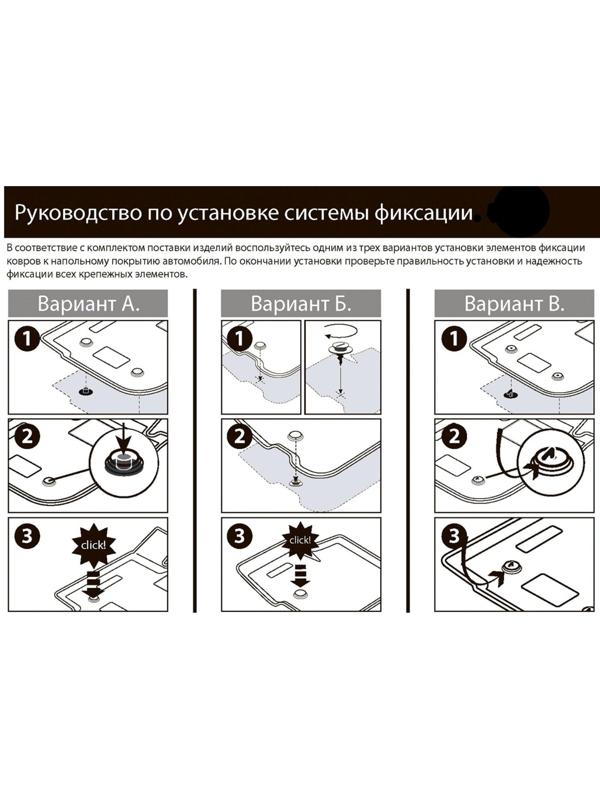 Руководство по установке системы фиксации

В соответствие с комплектом поставки изделий воспользуйтесь одним из трех вариантов установки элементов фиксации ковров к напольному покрытию автомобиля. По окончании установки проверьте правильность установки и надежность фиксации всех крепежных элементов.

Вариант А.

1

2

3

click!

Вариант Б.

1

2

3

click!

Вариант В.

1

2

3