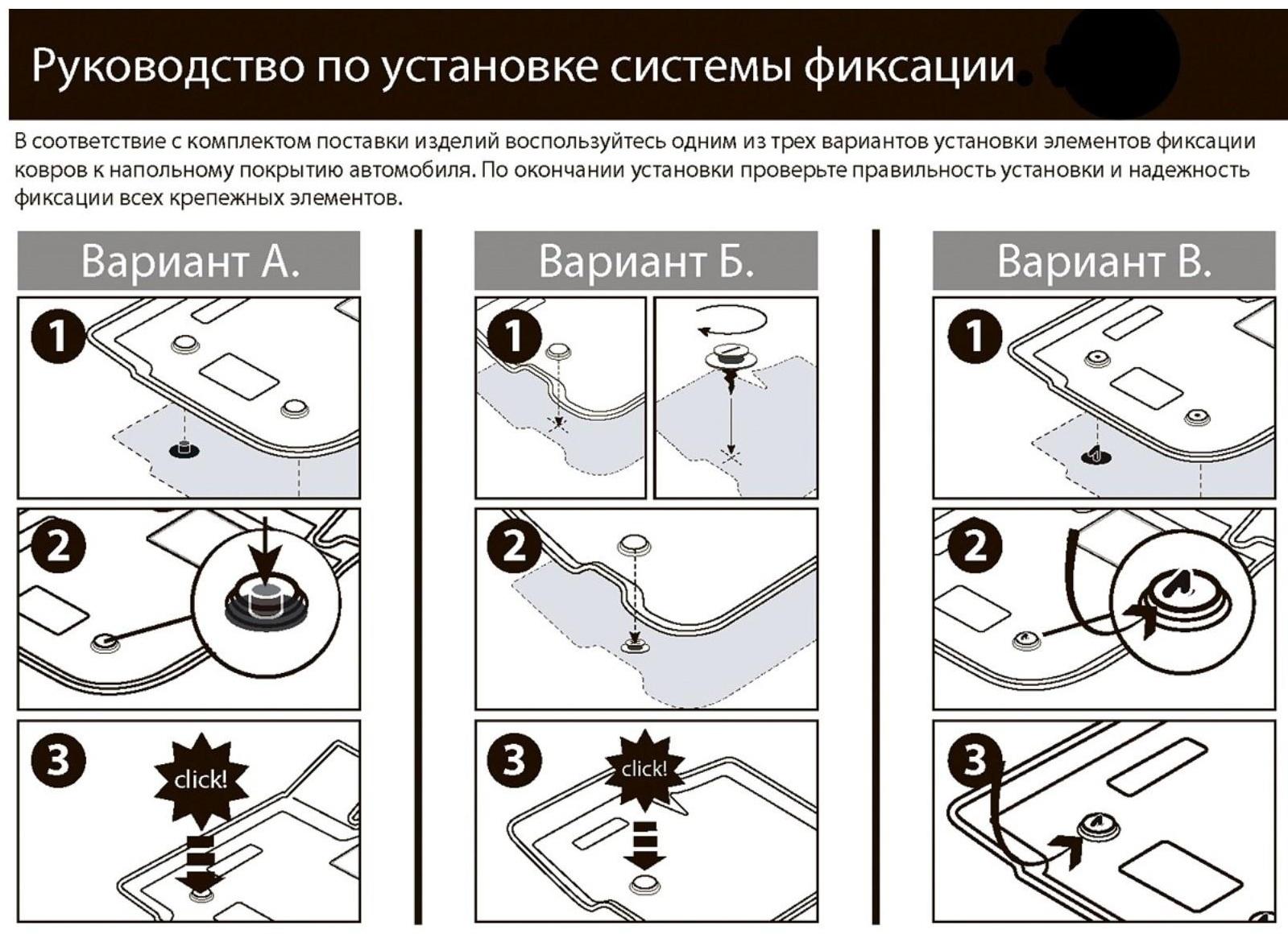 Руководство по установке системы фиксации.

В соответствие с комплектом поставки изделий воспользуйтесь одним из трех вариантов установки элементов фиксации ковров к напольному покрытию автомобиля. По окончании установки проверьте правильность установки и надежность фиксации всех крепежных элементов.

Вариант А.

1

2

3

click!

Вариант Б.

1

2

3

click!

Вариант В.

1

2

3