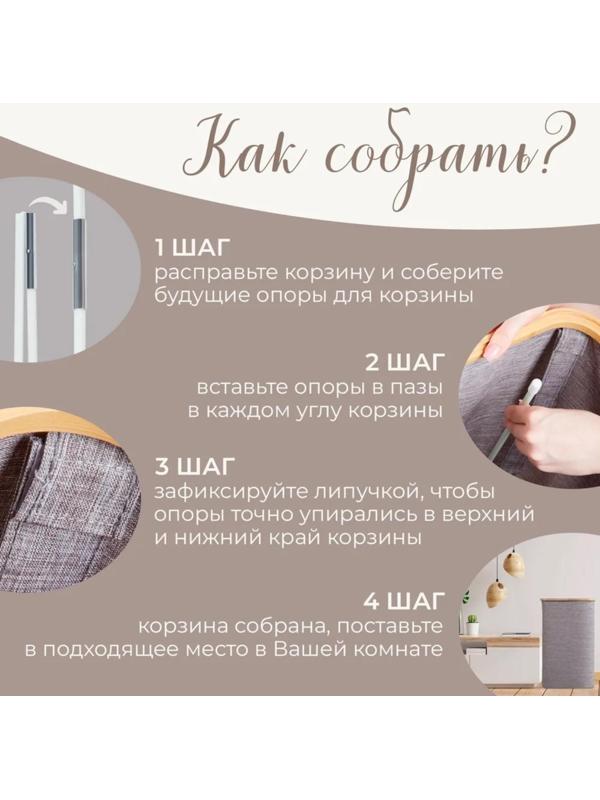 Как собрать?

1 ШАГ
расправьте корзину и соберите будущие опоры для корзины

2 ШАГ
вставьте опоры в пазы в каждом углу корзины

3 ШАГ
зафиксируйте липучкой, чтобы опоры точно упирались в верхний и нижний край корзины

4 ШАГ
корзина собрана, поставьте в подходящее место в Вашей комнате