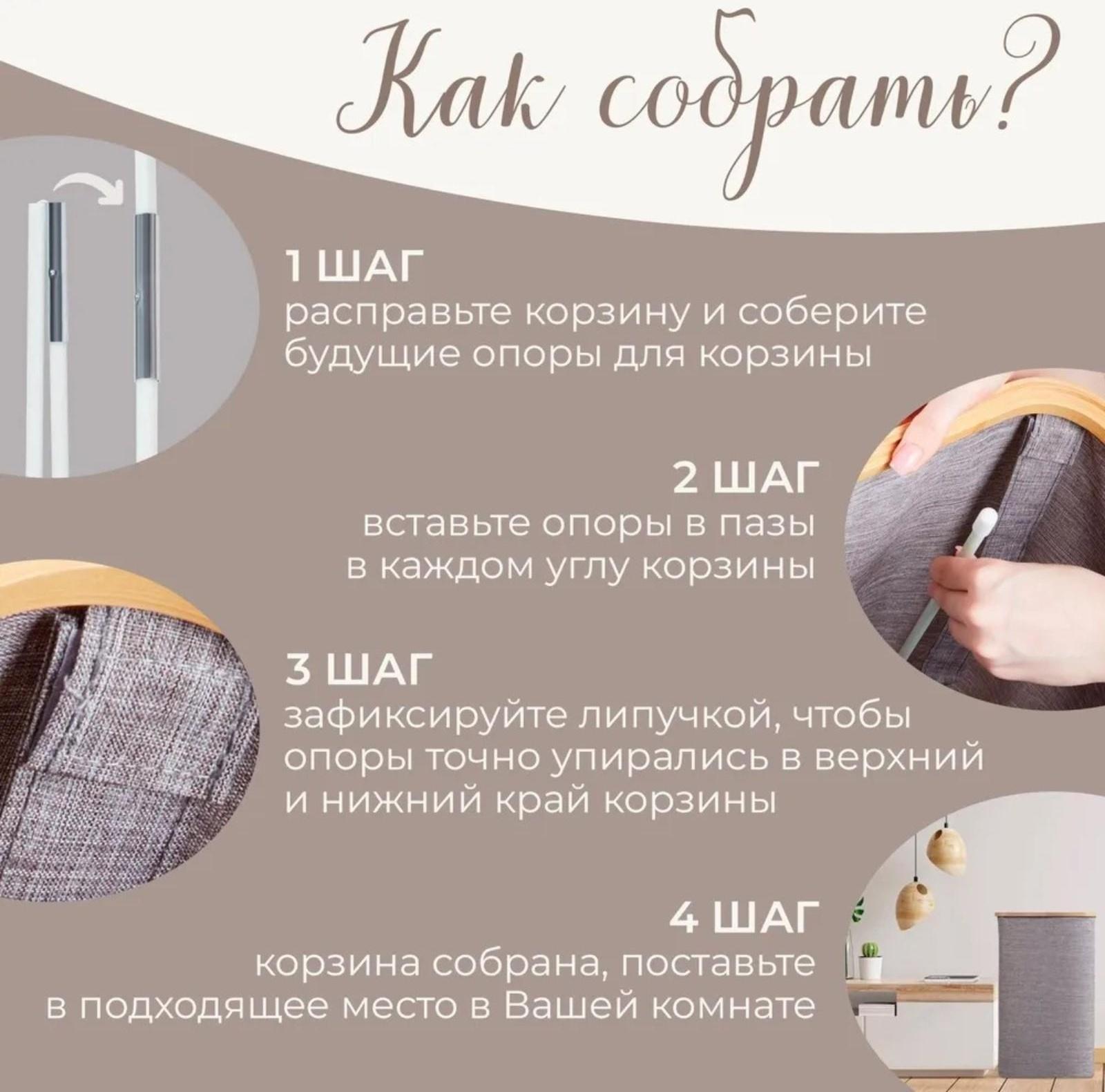 Как собрать?

1 ШАГ
расправьте корзину и соберите будущие опоры для корзины

2 ШАГ
вставьте опоры в пазы в каждом углу корзины

3 ШАГ
зафиксируйте липучкой, чтобы опоры точно упирались в верхний и нижний край корзины

4 ШАГ
корзина собрана, поставьте в подходящее место в Вашей комнате