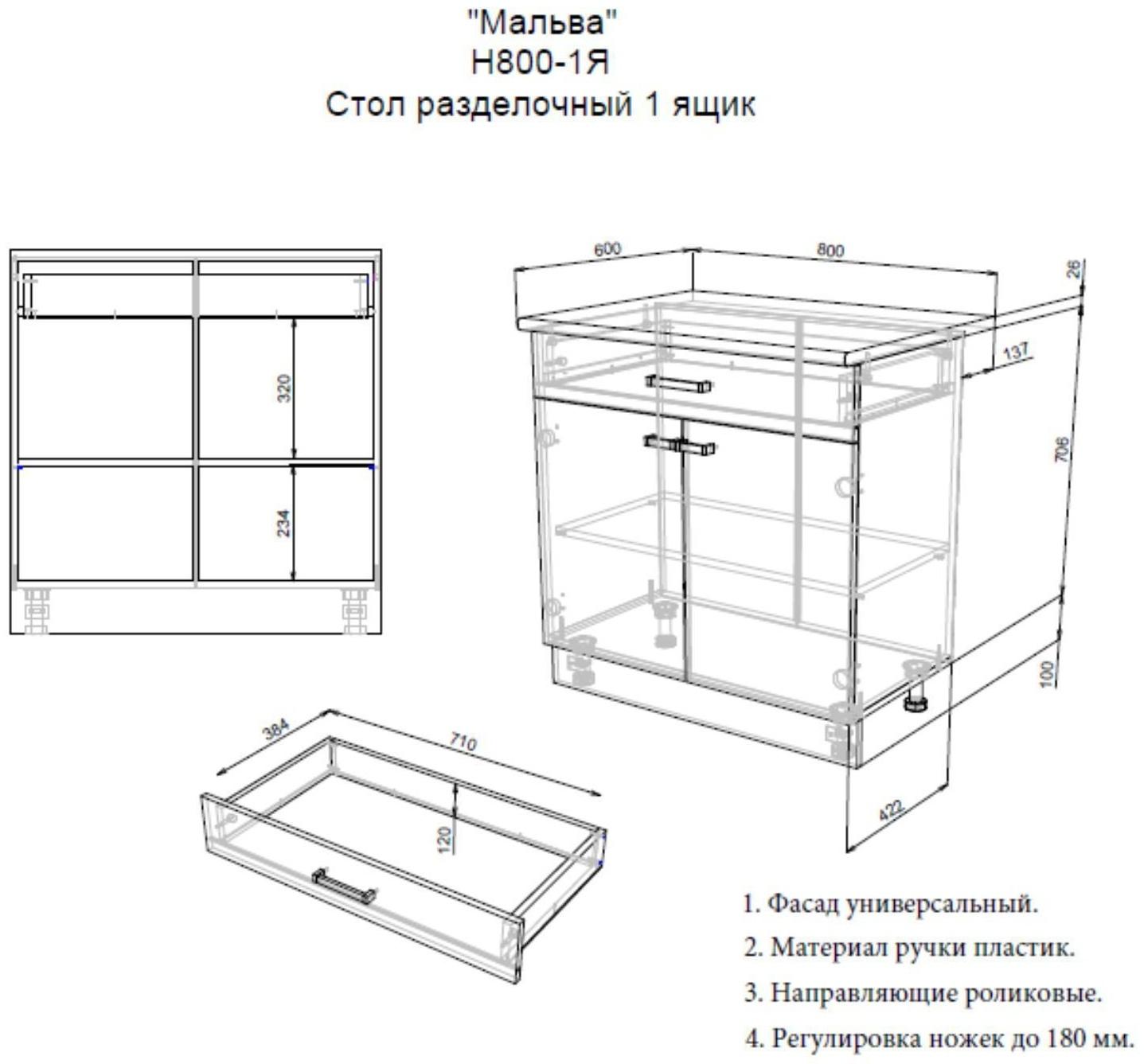 "Мальва"
Н800-1Я
Стол разделочный 1 ящик

320

234

600

800

26

137

706

100

422

384

710

120

1. Фасад универсальный.
2. Материал ручки пластик.
3. Направляющие роликовые.
4. Регулировка ножек до 180 мм.